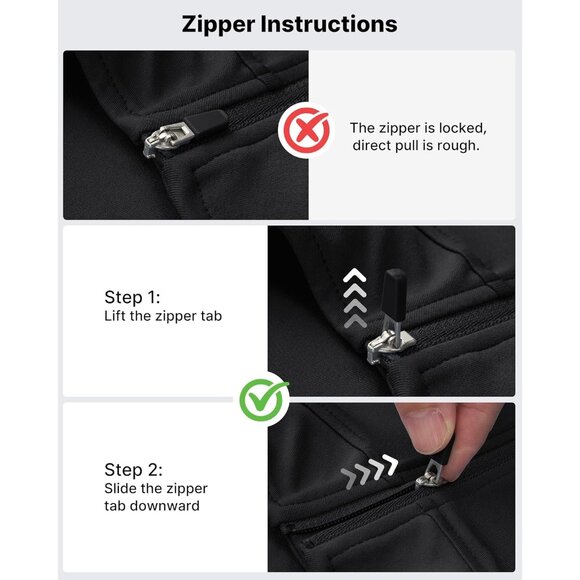 Zipper Instructions

The zipper is locked, direct pull is rough.

Step 1:
Lift the zipper tab

Step 2:
Slide the zipper tab downward